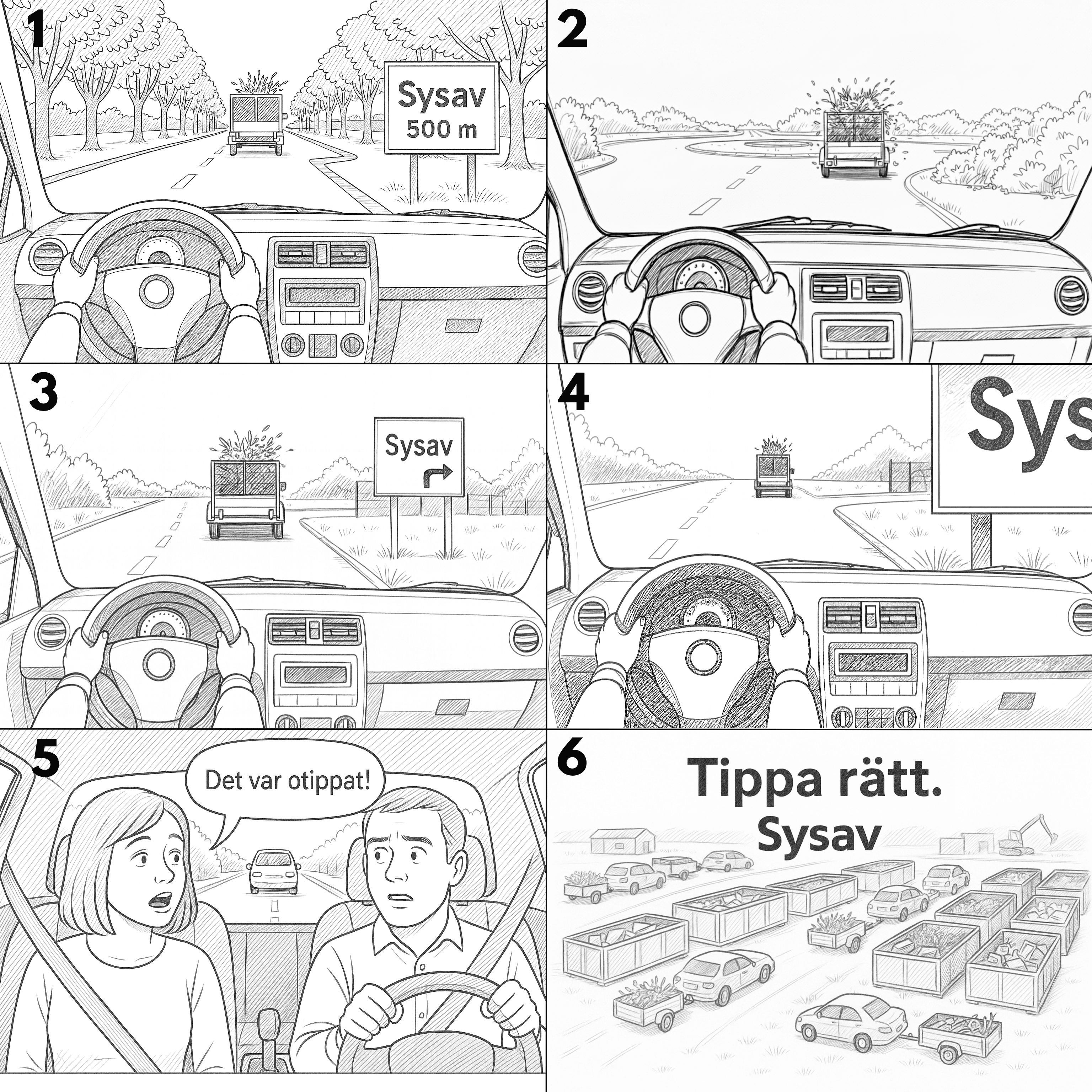 1

Sysav
500 m

2

3

Sysav

4

Sys

5

Det var otippat!

6

Tippa rätt.
Sysav